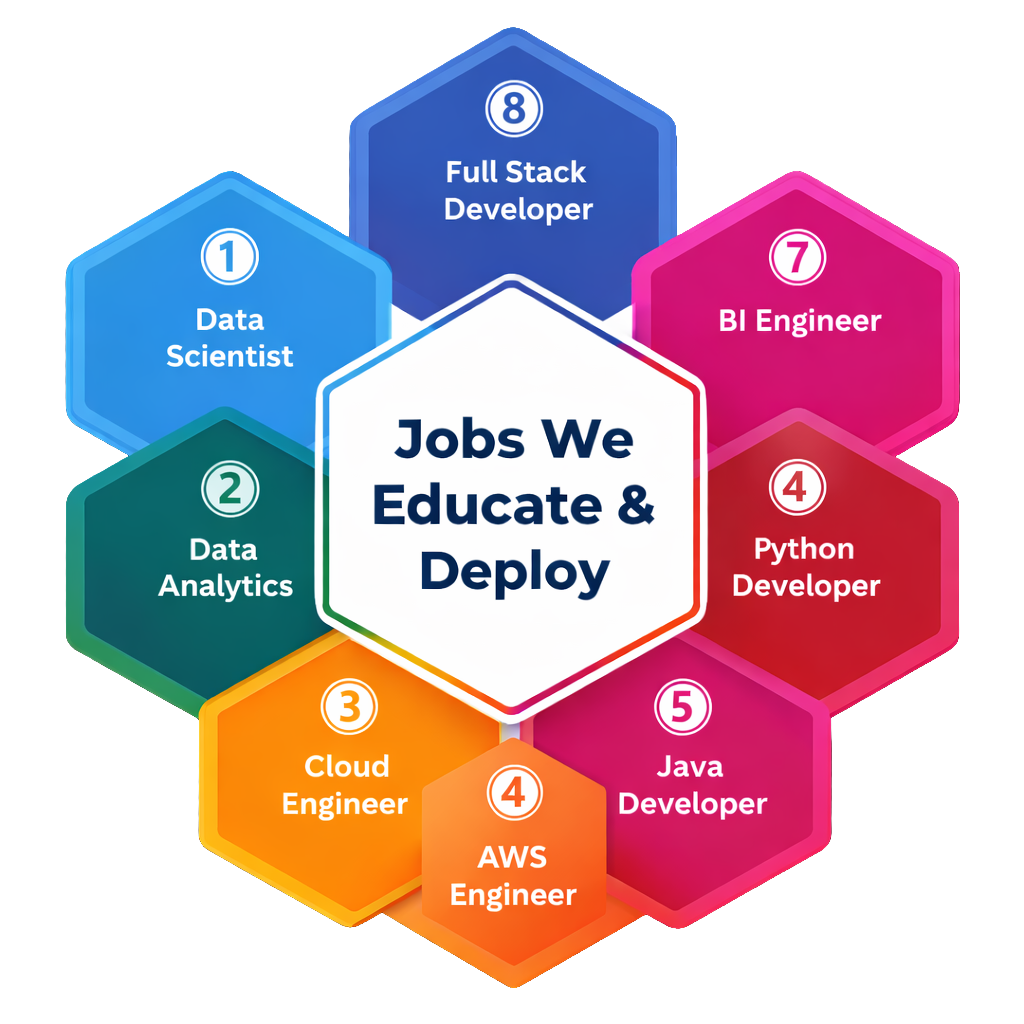 Jobs We Educate & Deploy

1
Data Scientist

2
Data Analytics

3
Cloud Engineer

4
AWS Engineer

5
Java Developer

4
Python Developer

7
BI Engineer

8
Full Stack Developer